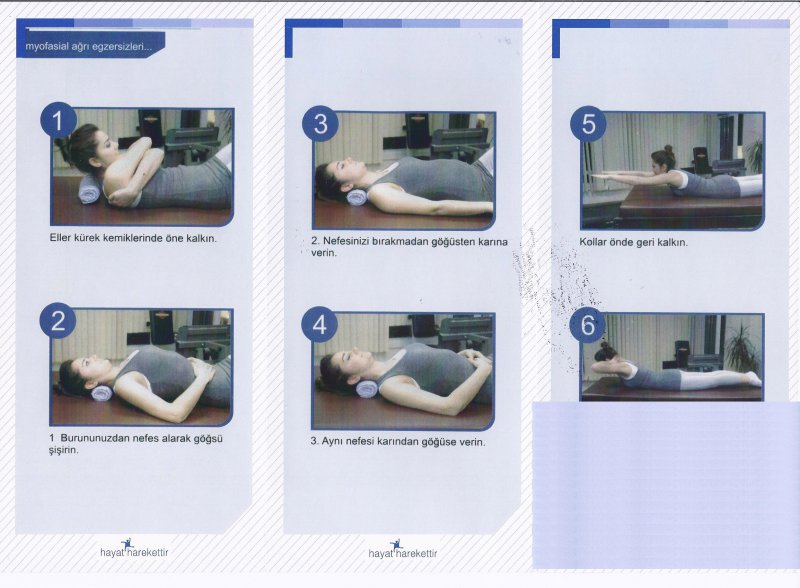 myofasial ağrı egzersizleri...

1

Eller kürek kemiklerinde öne kalkın.

2

1 Burununuzdan nefes alarak göğsü şişirin.

hayat harekettir

3

2. Nefesinizi bırakmadan göğüsten karına verin.

4

3. Aynı nefesi karından göğüse verin.

hayat harekettir

5

Kollar önde geri kalkın.

6